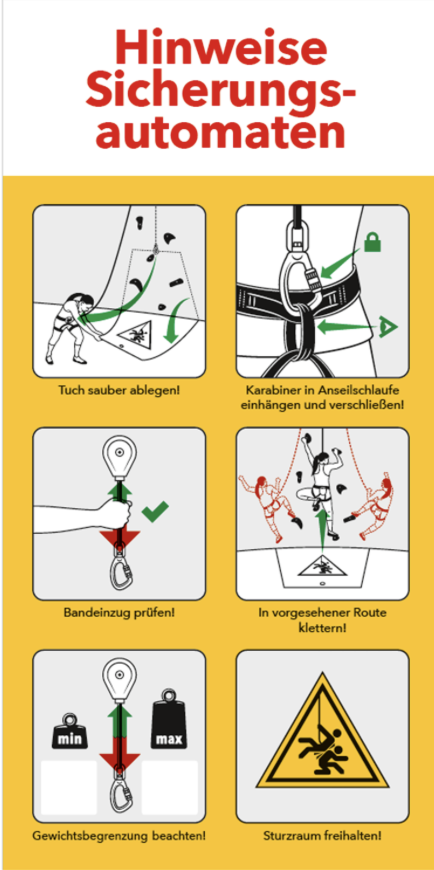 Hinweise Sicherungsautomaten

Tuch sauber ablegen!

Karabiner in Anseilschlaufe einhängen und verschließen!

Bandeinzug prüfen!

In vorgesehener Route klettern!

min

max

Gewichtsbegrenzung beachten!

Sturzraum freihalten!